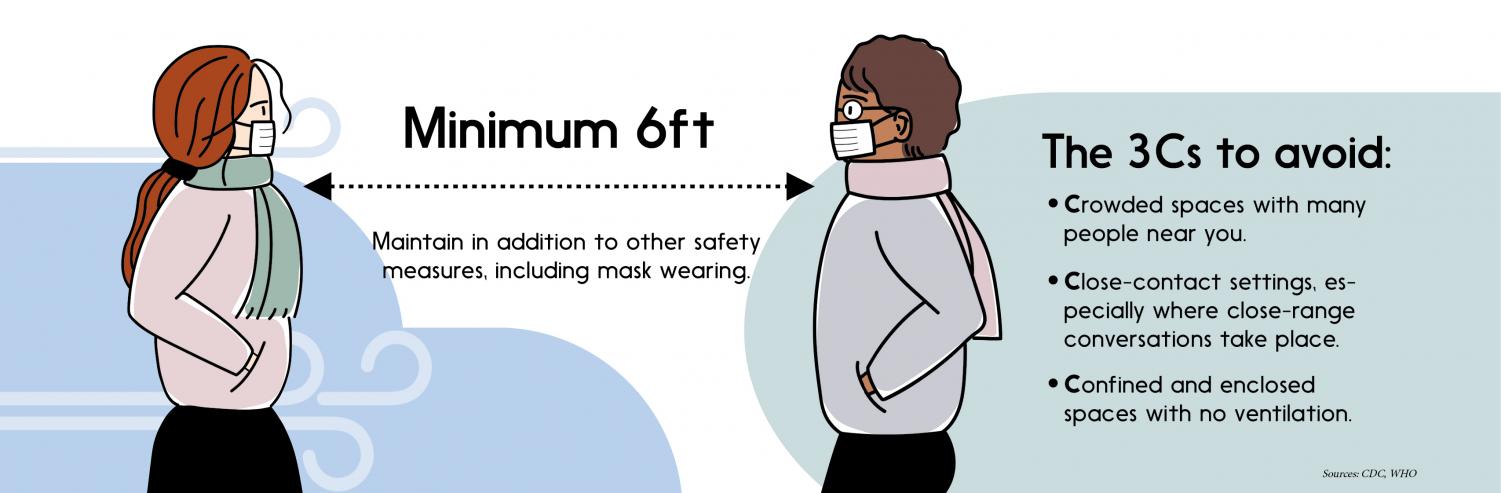 Minimum 6ft

Maintain in addition to other safety measures, including mask wearing.

The 3Cs to avoid:

• Crowded spaces with many people near you.

• Close-contact settings, especially where close-range conversations take place.

• Confined and enclosed spaces with no ventilation.

Sources: CDC, WHO