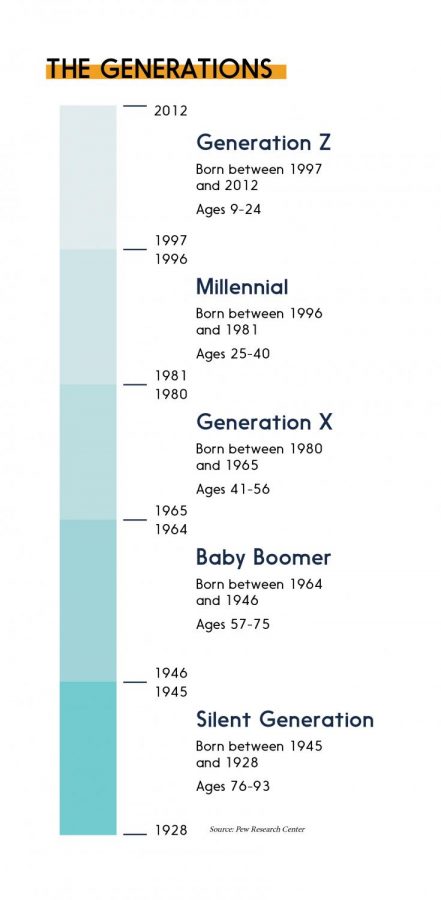 THE GENERATIONS

2012

Generation Z

Born between 1997 and 2012

Ages 9-24

1997
1996

Millennial

Born between 1996 and 1981

Ages 25-40

1981
1980

Generation X

Born between 1980 and 1965

Ages 41-56

1965
1964

Baby Boomer

Born between 1964 and 1946

Ages 57-75

1946
1945

Silent Generation

Born between 1945 and 1928

Ages 76-93

1928

Source: Pew Research Center