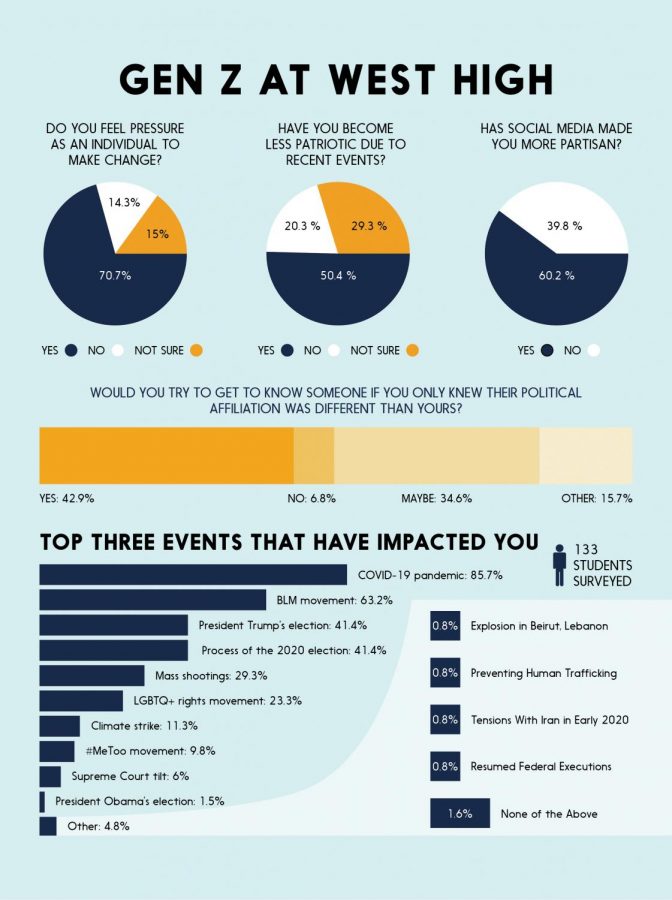 GEN Z AT WEST HIGH

DO YOU FEEL PRESSURE AS AN INDIVIDUAL TO MAKE CHANGE?

14.3%
15%
70.7%

YES NO NOT SURE

HAVE YOU BECOME LESS PATRIOTIC DUE TO RECENT EVENTS?

20.3 %
29.3 %
50.4 %

YES NO NOT SURE

HAS SOCIAL MEDIA MADE YOU MORE PARTISAN?

39.8 %
60.2 %

YES NO

WOULD YOU TRY TO GET TO KNOW SOMEONE IF YOU ONLY KNEW THEIR POLITICAL AFFILIATION WAS DIFFERENT THAN YOURS?

YES: 42.9%
NO: 6.8%
MAYBE: 34.6%
OTHER: 15.7%

TOP THREE EVENTS THAT HAVE IMPACTED YOU

133 STUDENTS SURVEYED

COVID-19 pandemic: 85.7%
BLM movement: 63.2%
President Trump's election: 41.4%
Process of the 2020 election: 41.4%
Mass shootings: 29.3%
LGBTQ+ rights movement: 23.3%
Climate strike: 11.3%
#MeToo movement: 9.8%
Supreme Court tilt: 6%
President Obama's election: 1.5%
Other: 4.8%

0.8% Explosion in Beirut, Lebanon
0.8% Preventing Human Trafficking
0.8% Tensions With Iran in Early 2020
0.8% Resumed Federal Executions
1.6% None of the Above