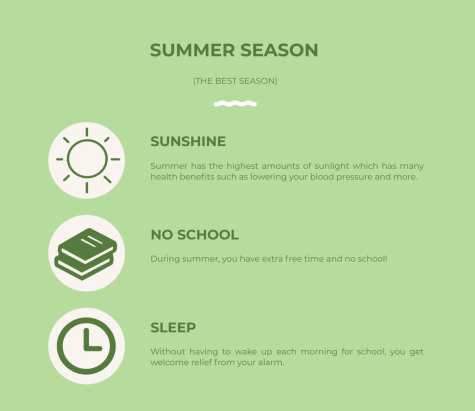 SUMMER SEASON

(THE BEST SEASON)

SUNSHINE

Summer has the highest amounts of sunlight which has many health benefits such as lowering your blood pressure and more.

NO SCHOOL

During summer, you have extra free time and no school!

SLEEP

Without having to wake up each morning for school, you get welcome relief from your alarm.