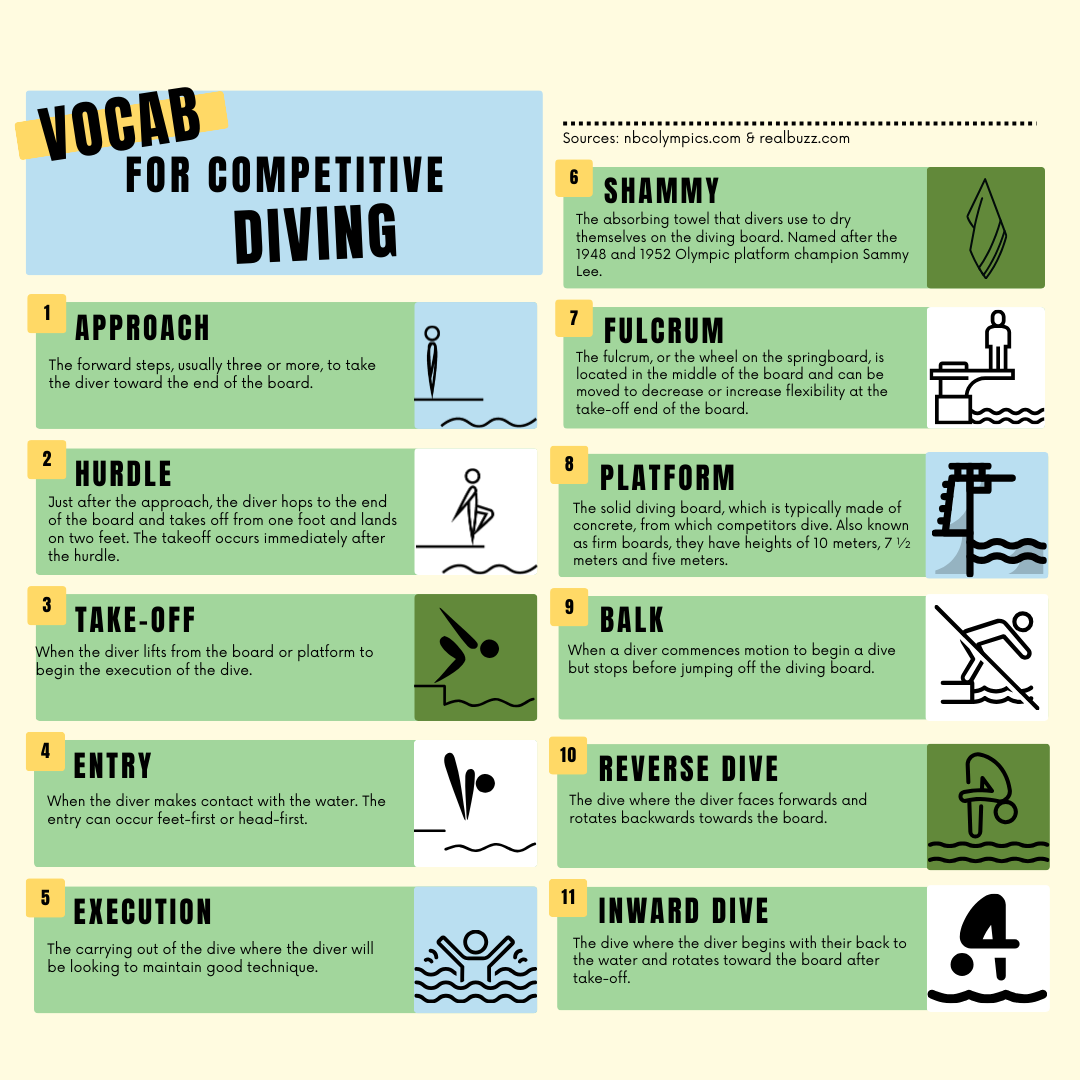 VOCAB FOR COMPETITIVE DIVING

1 APPROACH
The forward steps, usually three or more, to take the diver toward the end of the board.

2 HURDLE
Just after the approach, the diver hops to the end of the board and takes off from one foot and lands on two feet. The takeoff occurs immediately after the hurdle.

3 TAKE-OFF
When the diver lifts from the board or platform to begin the execution of the dive.

4 ENTRY
When the diver makes contact with the water. The entry can occur feet-first or head-first.

5 EXECUTION
The carrying out of the dive where the diver will be looking to maintain good technique.

Sources: nbcolympics.com & realbuzz.com

6 SHAMMY
The absorbing towel that divers use to dry themselves on the diving board. Named after the 1948 and 1952 Olympic platform champion Sammy Lee.

7 FULCRUM
The fulcrum, or the wheel on the springboard, is located in the middle of the board and can be moved to decrease or increase flexibility at the take-off end of the board.

8 PLATFORM
The solid diving board, which is typically made of concrete, from which competitors dive. Also known as firm boards, they have heights of 10 meters, 7 ½ meters and five meters.

9 BALK
When a diver commences motion to begin a dive but stops before jumping off the diving board.

10 REVERSE DIVE
The dive where the diver faces forwards and rotates backwards towards the board.

11 INWARD DIVE
The dive where the diver begins with their back to the water and rotates toward the board after take-off.